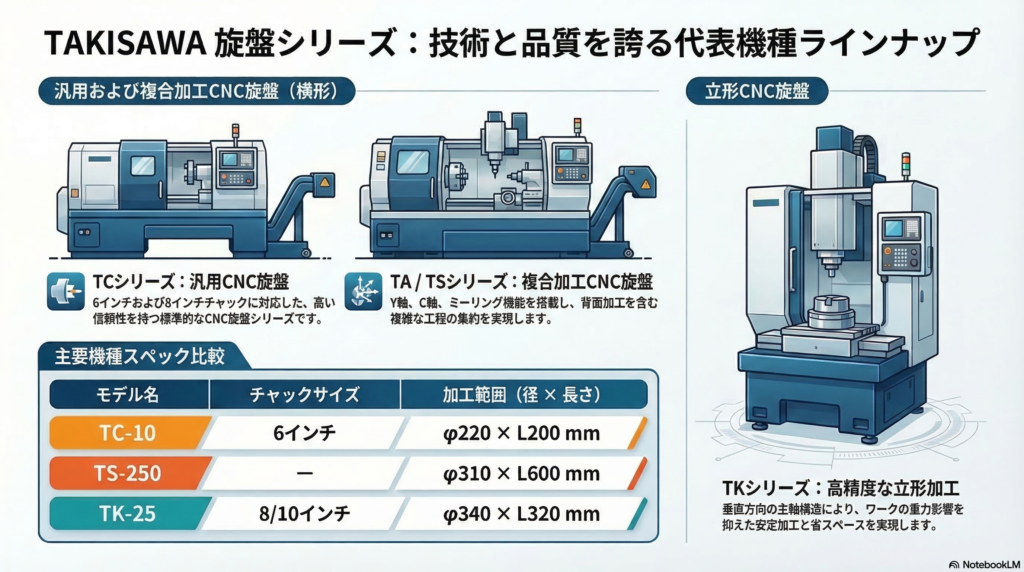 TAKISAWA 旋盤シリーズ：技術と品質を誇る代表機種ラインナップ

汎用および複合加工CNC旋盤（横形）

TCシリーズ：汎用CNC旋盤
6インチおよび8インチチャックに対応した、高い信頼性を持つ標準的なCNC旋盤シリーズです。

TA / TSシリーズ：複合加工CNC旋盤
Y軸、C軸、ミーリング機能を搭載し、背面加工を含む複雑な工程の集約を実現します。

主要機種スペック比較

| モデル名 | チャックサイズ | 加工範囲（径 × 長さ） |
|---|---|---|
| TC-10 | 6インチ | φ220 × L200 mm |
| TS-250 | ー | φ310 × L600 mm |
| TK-25 | 8/10インチ | φ340 × L320 mm |

立形CNC旋盤

TKシリーズ：高精度な立形加工
垂直方向の主軸構造により、ワークの重力影響を抑えた安定加工と省スペースを実現します。

NotebookLM